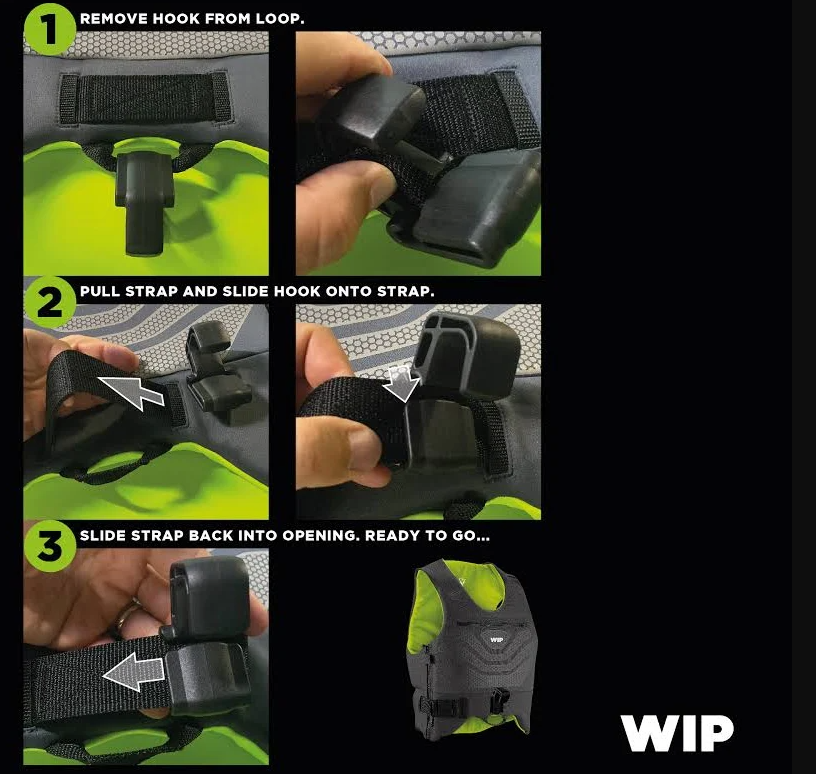 1 REMOVE HOOK FROM LOOP.

2 PULL STRAP AND SLIDE HOOK ONTO STRAP.

3 SLIDE STRAP BACK INTO OPENING. READY TO GO...

WIP

WIP